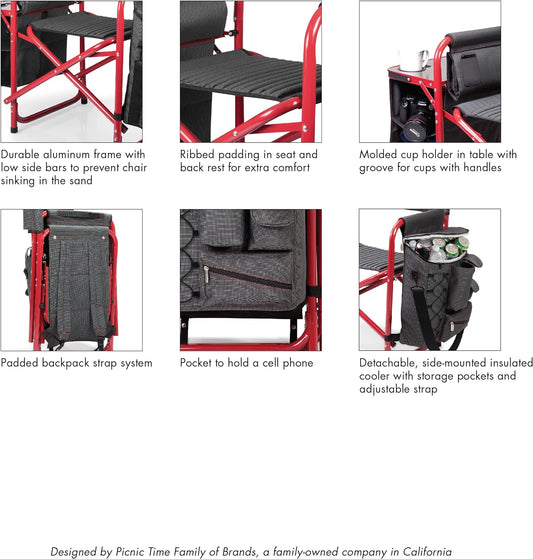 Durable aluminum frame with low side bars to prevent chair sinking in the sand

Ribbed padding in seat and back rest for extra comfort

Molded cup holder in table with groove for cups with handles

Padded backpack strap system

Pocket to hold a cell phone

Detachable, side-mounted insulated cooler with storage pockets and adjustable strap

Designed by Picnic Time Family of Brands, a family-owned company in California