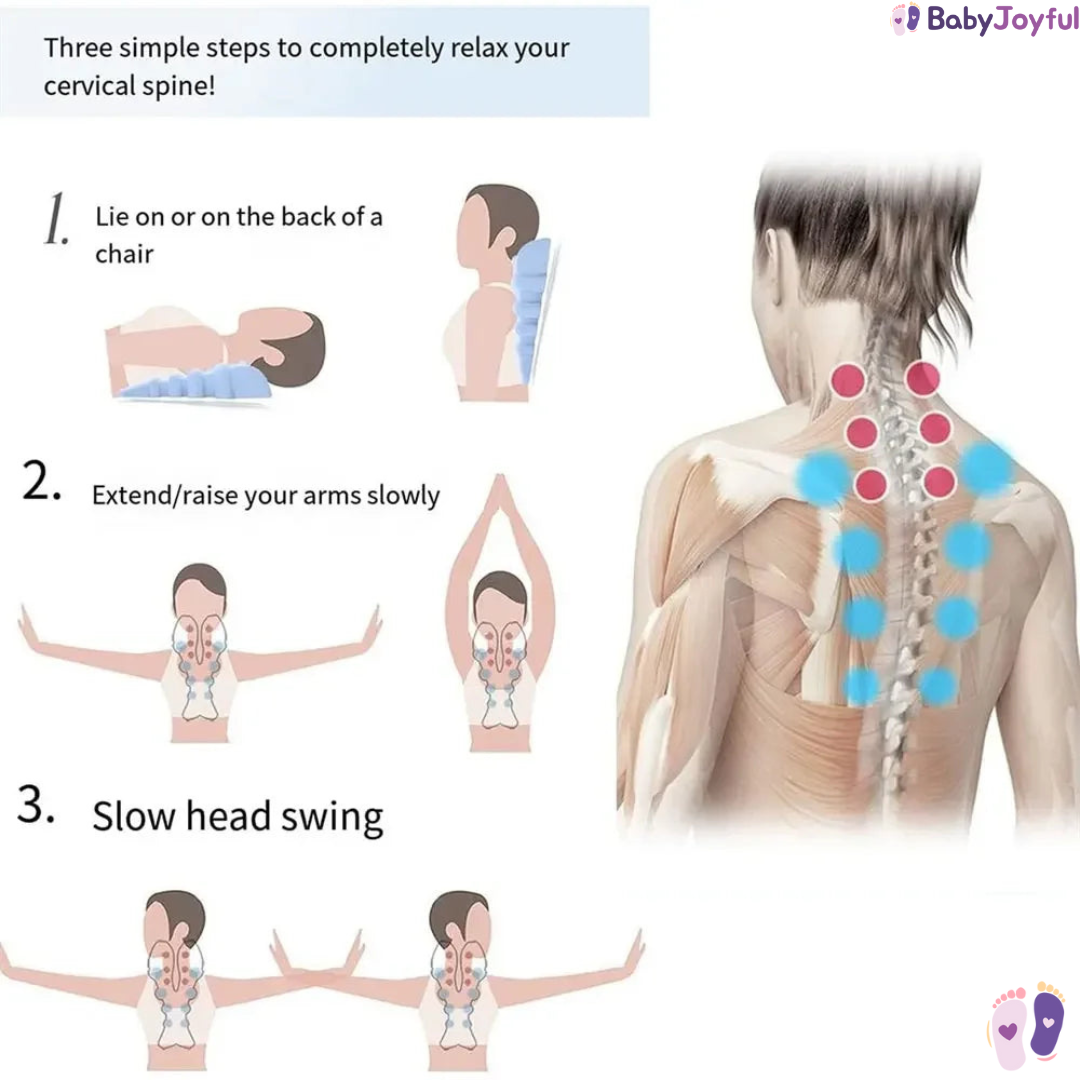 BabyJoyful

Three simple steps to completely relax your cervical spine!

1. Lie on or on the back of a chair

2. Extend/raise your arms slowly

3. Slow head swing